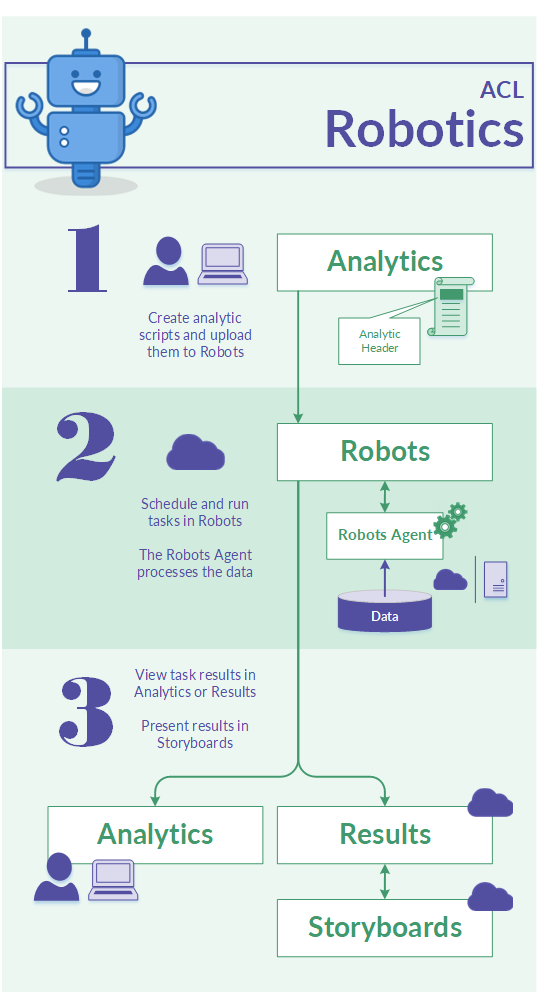 ACL
Robotics

1

Create analytic scripts and upload them to Robots

Analytics

Analytic Header

2

Schedule and run tasks in Robots

The Robots Agent processes the data

Robots

Robots Agent

Data

3

View task results in Analytics or Results

Present results in Storyboards

Analytics

Results

Storyboards