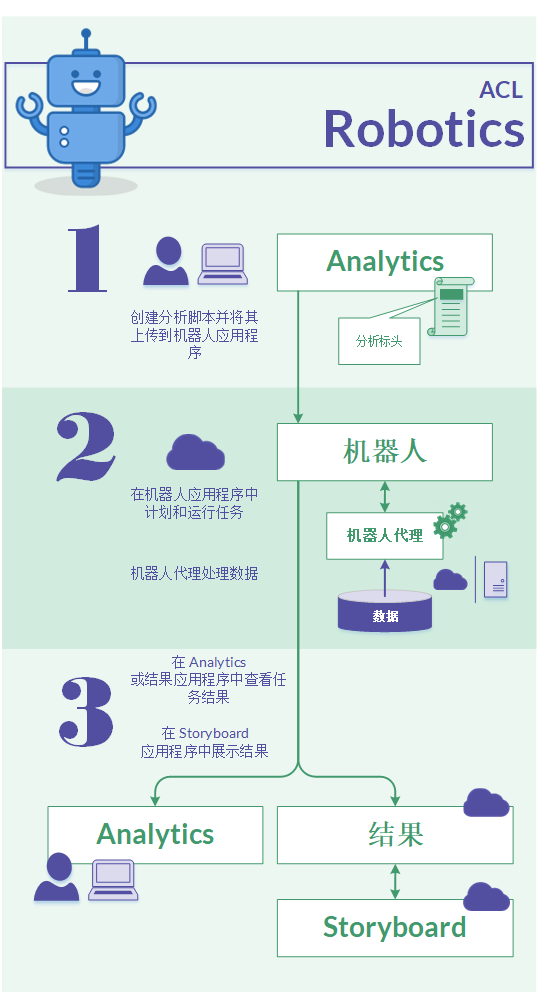 ACL
Robotics

1

创建分析脚本并将其上传到机器人应用程序

Analytics

分析标头

2

在机器人应用程序中计划和运行任务

机器人代理处理数据

机器人

机器人代理

数据

3

在 Analytics 或结果应用程序中查看任务结果

在 Storyboard 应用程序中展示结果

Analytics

结果

Storyboard