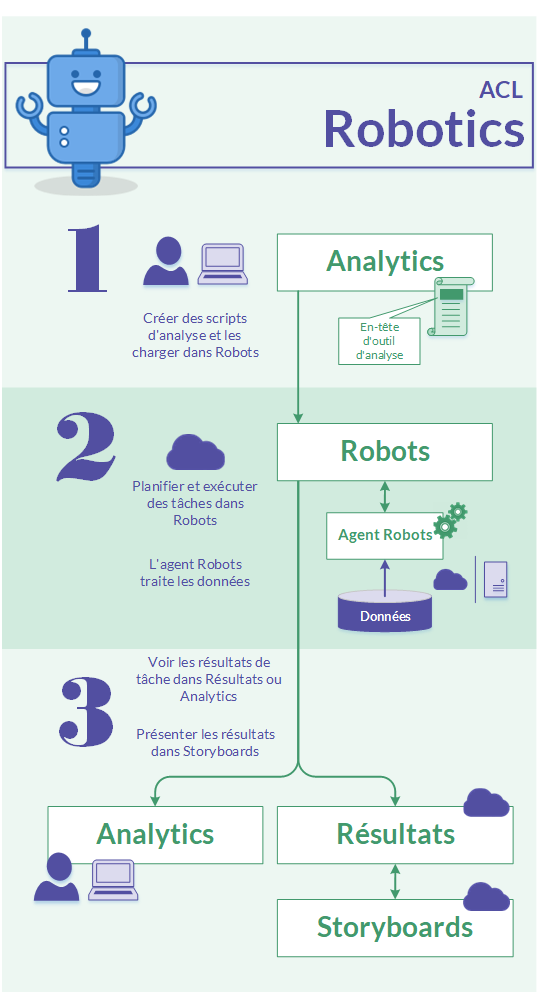 ACL
Robotics

1

Créer des scripts d'analyse et les charger dans Robots

Analytics

En-tête d'outil d'analyse

2

Planifier et exécuter des tâches dans Robots

L'agent Robots traite les données

Robots

Agent Robots

Données

3

Voir les résultats de tâche dans Résultats ou Analytics

Présenter les résultats dans Storyboards

Analytics

Résultats

Storyboards